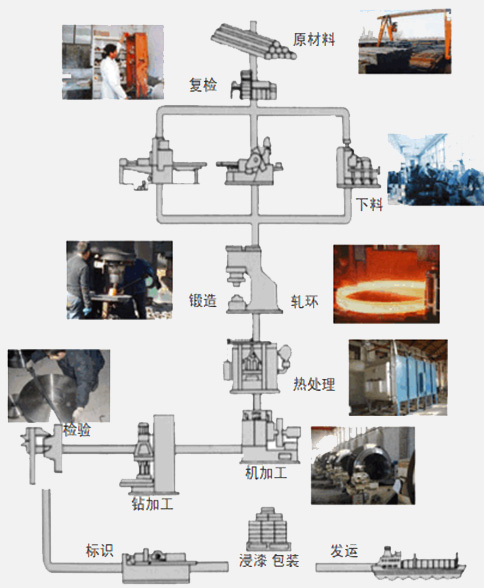 原材料

复检

下料

锻造

轧环

热处理

检验

机加工

钻加工

标识

浸漆 包装

发运